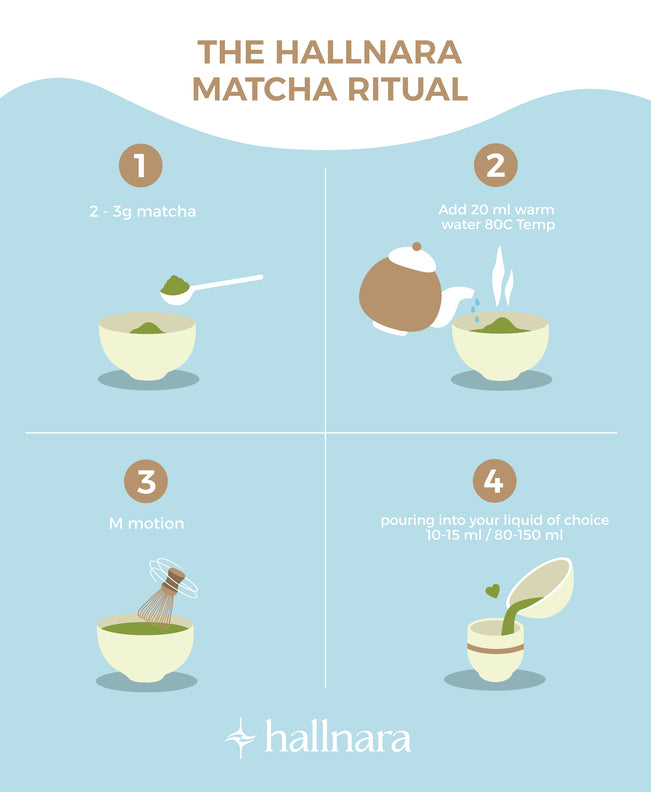 THE HALLNARA MATCHA RITUAL

1

2 - 3g matcha

2

Add 20 ml warm water 80C Temp

3

M motion

4

pouring into your liquid of choice 10-15 ml / 80-150 ml

hallnara