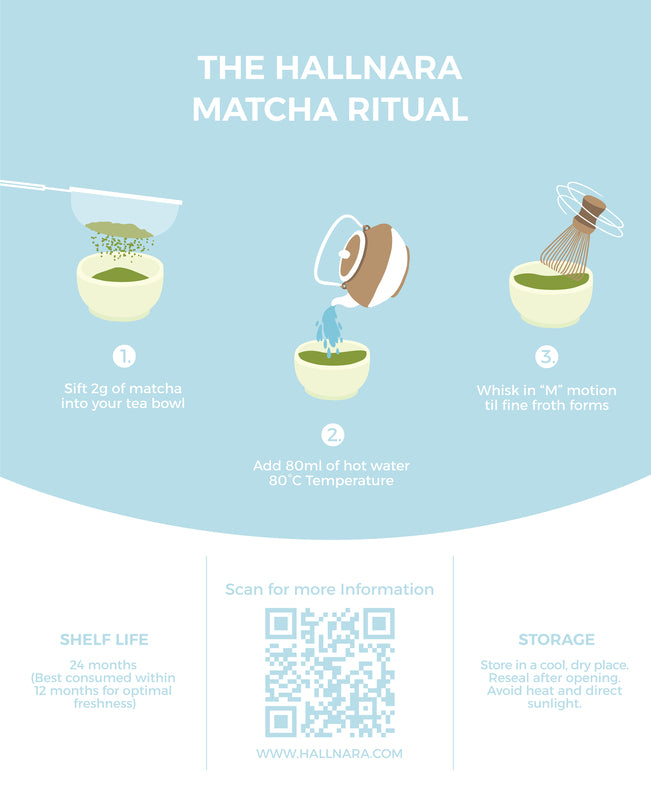 THE HALLNARA MATCHA RITUAL

1.

Sift 2g of matcha into your tea bowl

2.

Add 80ml of hot water
80°C Temperature

3.

Whisk in "M" motion til fine froth forms

SHELF LIFE

24 months (Best consumed within 12 months for optimal freshness)

Scan for more Information

WWW.HALLNARA.COM

STORAGE

Store in a cool, dry place. Reseal after opening. Avoid heat and direct sunlight.